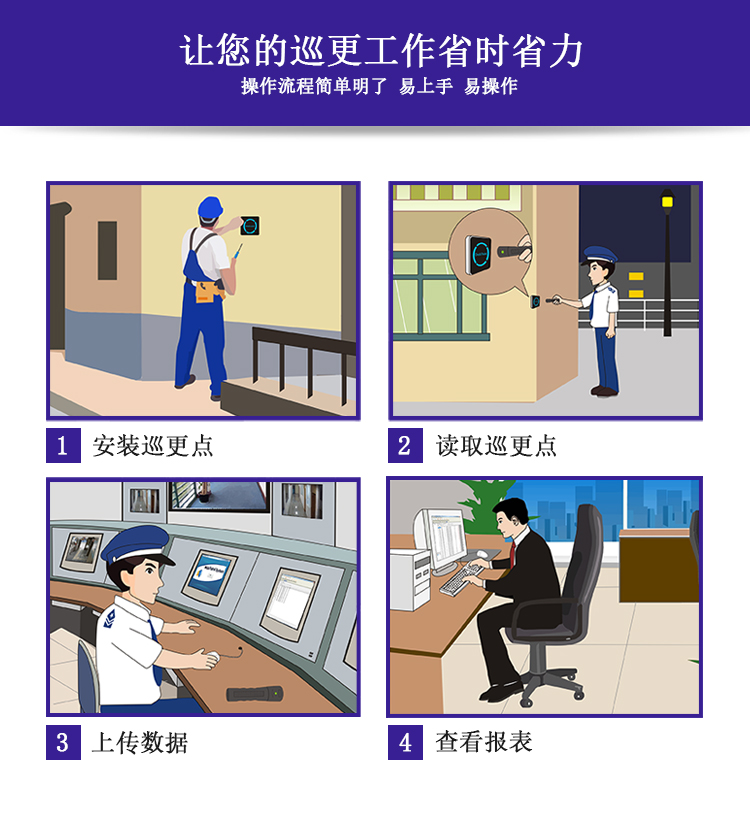 让您的巡更工作省时省力
操作流程简单明了 易上手 易操作

1 安装巡更点

2 读取巡更点

3 上传数据

4 查看报表